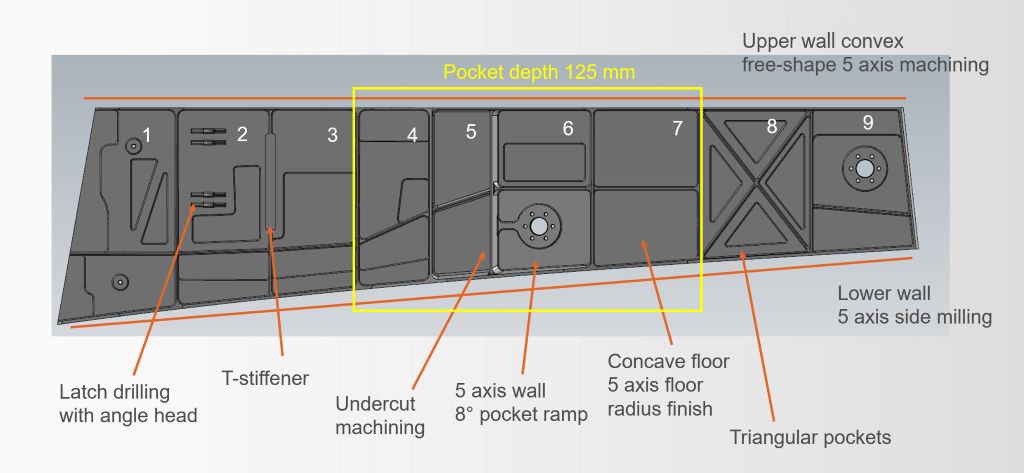 Upper wall convex
free-shape 5 axis machining

Pocket depth 125 mm

1
2
3
4
5
6
7
8
9

Lower wall
5 axis side milling

Latch drilling
with angle head

T-stiffener

Undercut
machining

5 axis wall
8° pocket ramp

Concave floor
5 axis floor
radius finish

Triangular pockets