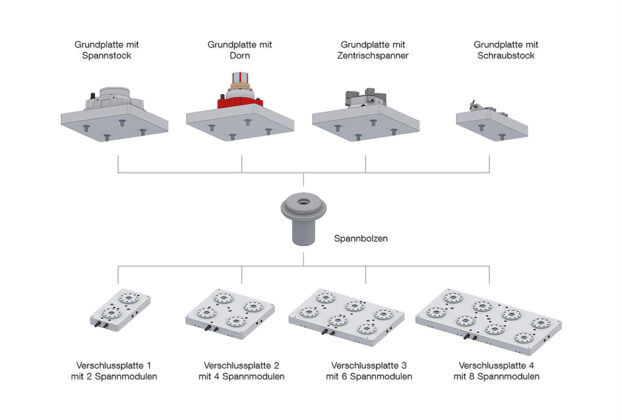 Grundplatte mit Spannstock

Grundplatte mit Dorn

Grundplatte mit Zentrischspanner

Grundplatte mit Schraubstock

Spannbolzen

Verschlussplatte 1 mit 2 Spannmodulen

Verschlussplatte 2 mit 4 Spannmodulen

Verschlussplatte 3 mit 6 Spannmodulen

Verschlussplatte 4 mit 8 Spannmodulen