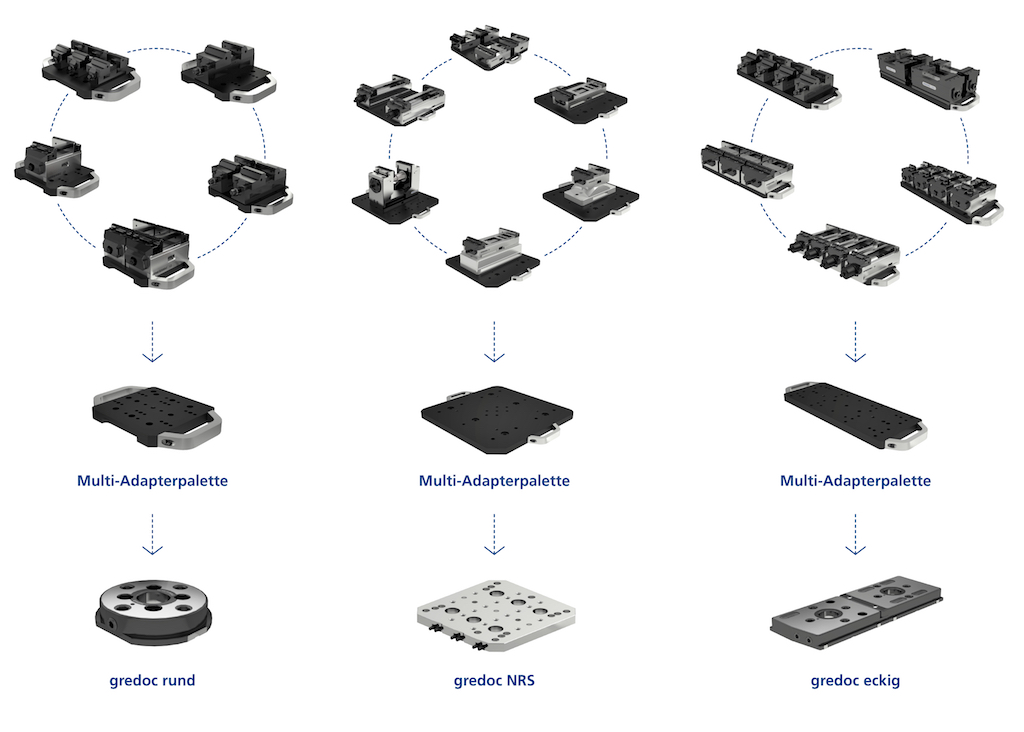 Multi-Adapterpalette

gredoc rund

Multi-Adapterpalette

gredoc NRS

Multi-Adapterpalette

gredoc eckig